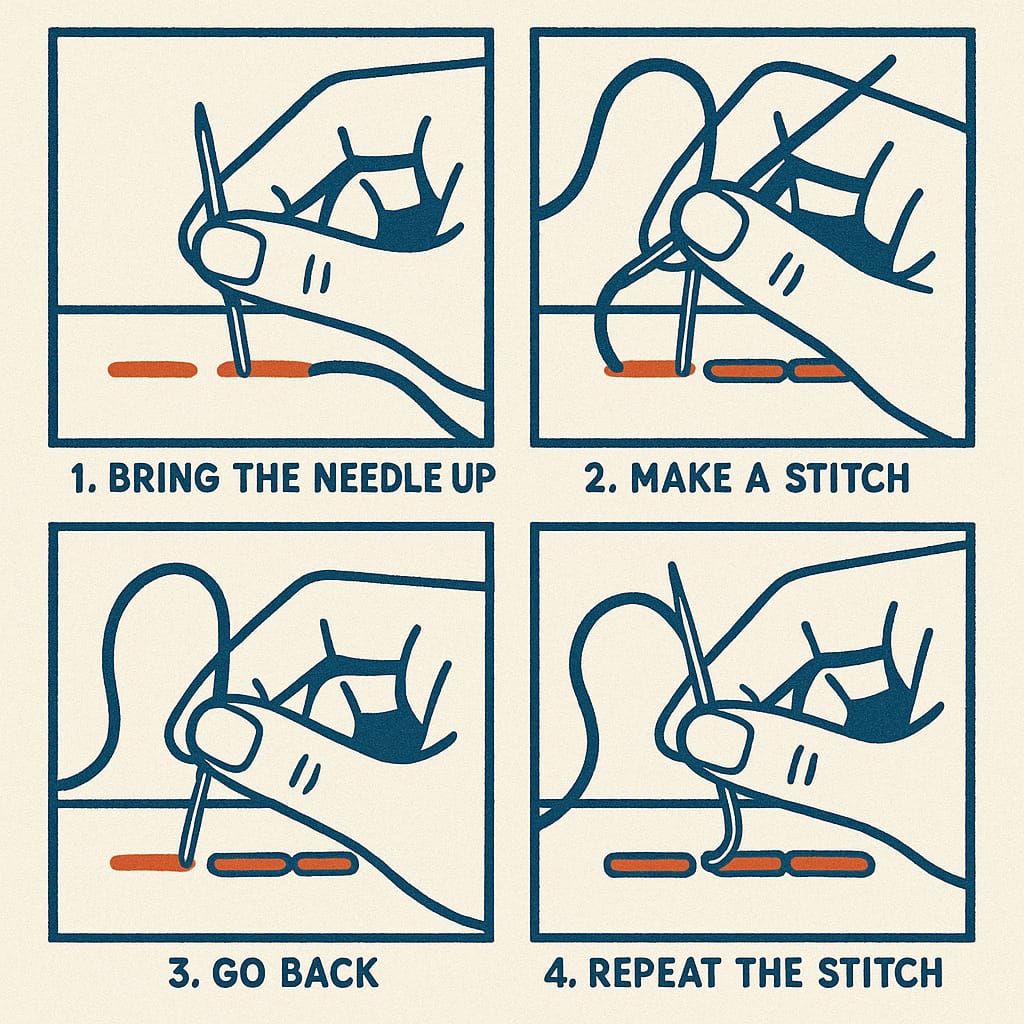 1. BRING THE NEEDLE UP

2. MAKE A STITCH

3. GO BACK

4. REPEAT THE STITCH